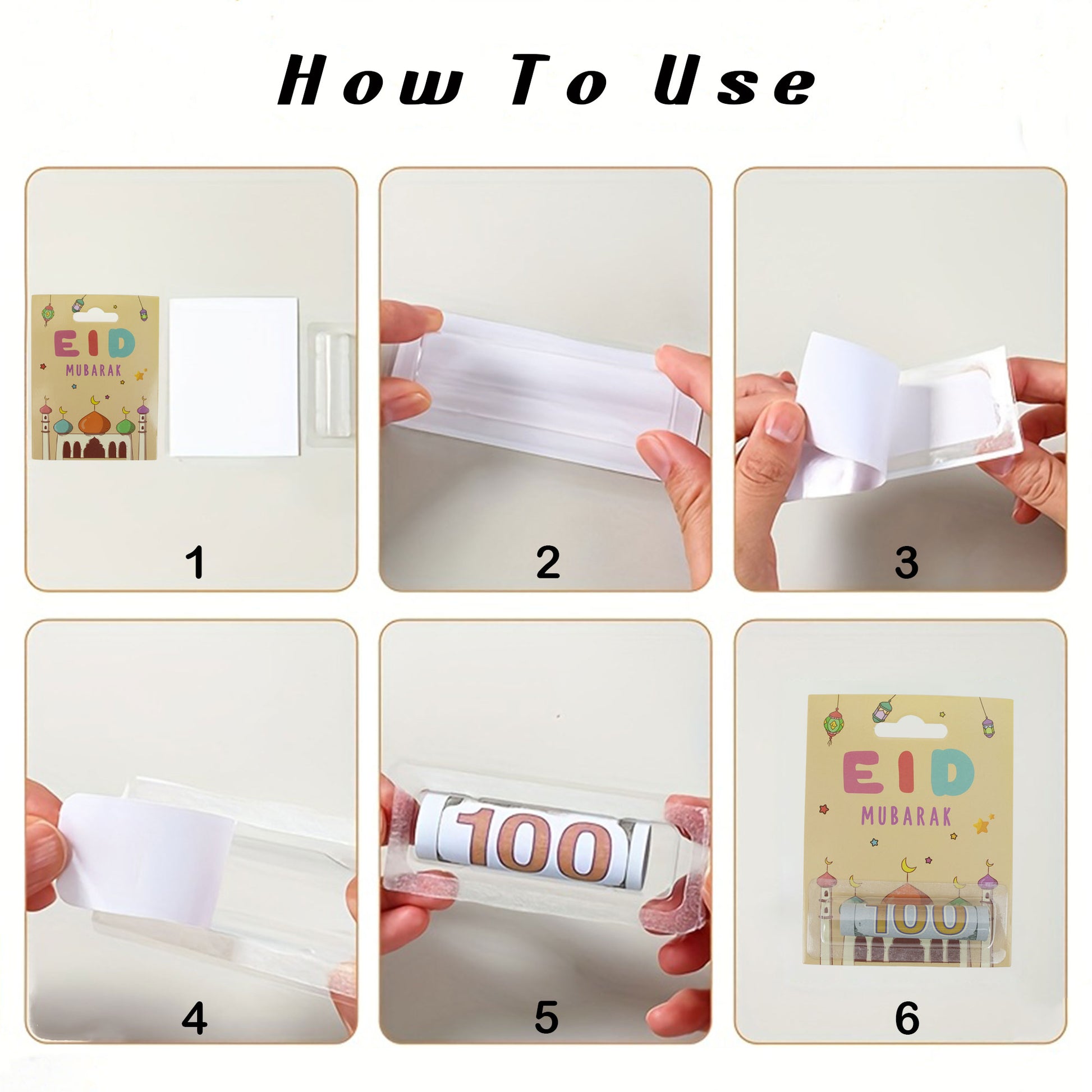 How To Use

EID
MUBARAK

1

2

3

4

100

5

EID
MUBARAK

100

6