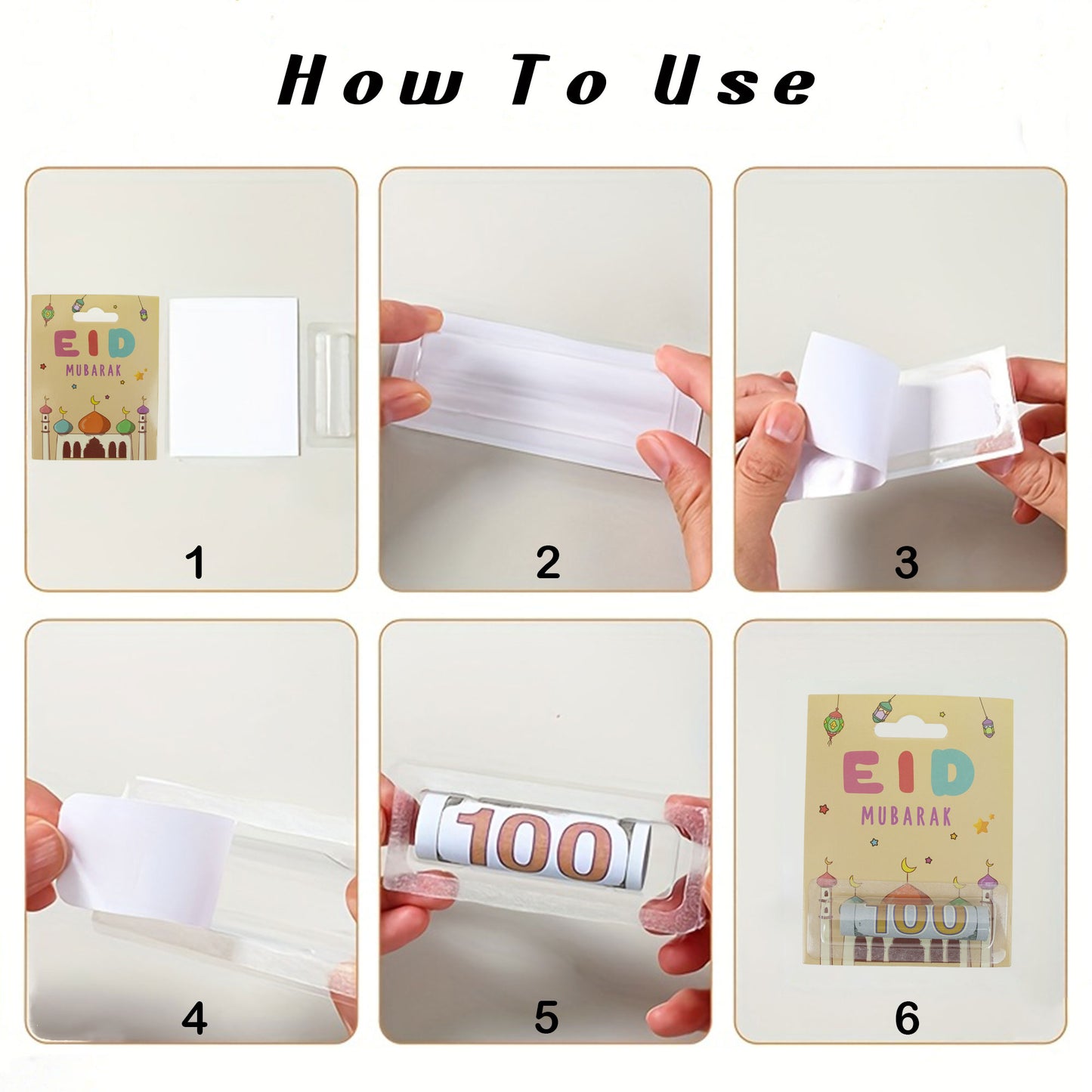 How To Use

EID
MUBARAK

1

2

3

4

100

5

EID
MUBARAK

100

6