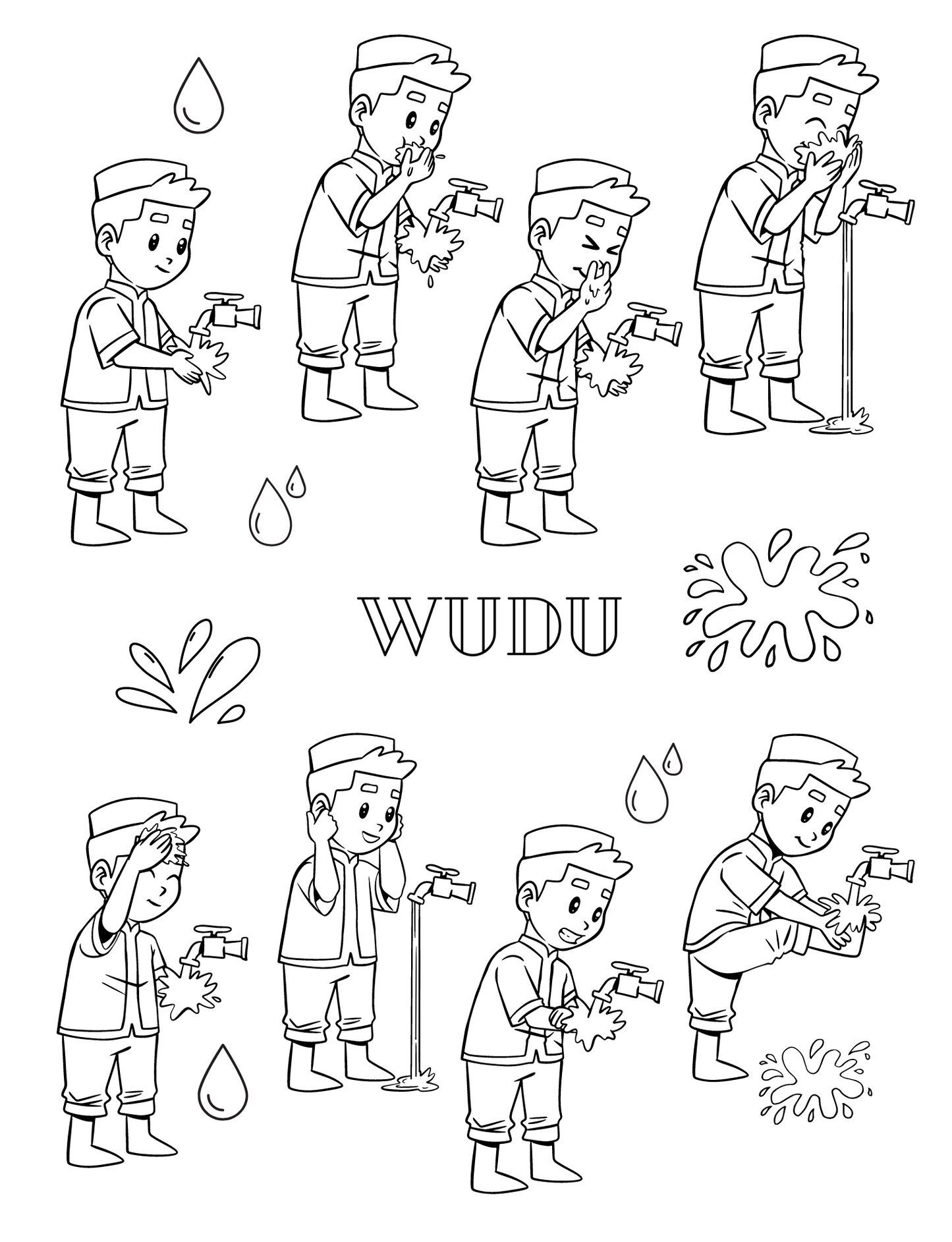 WUDU