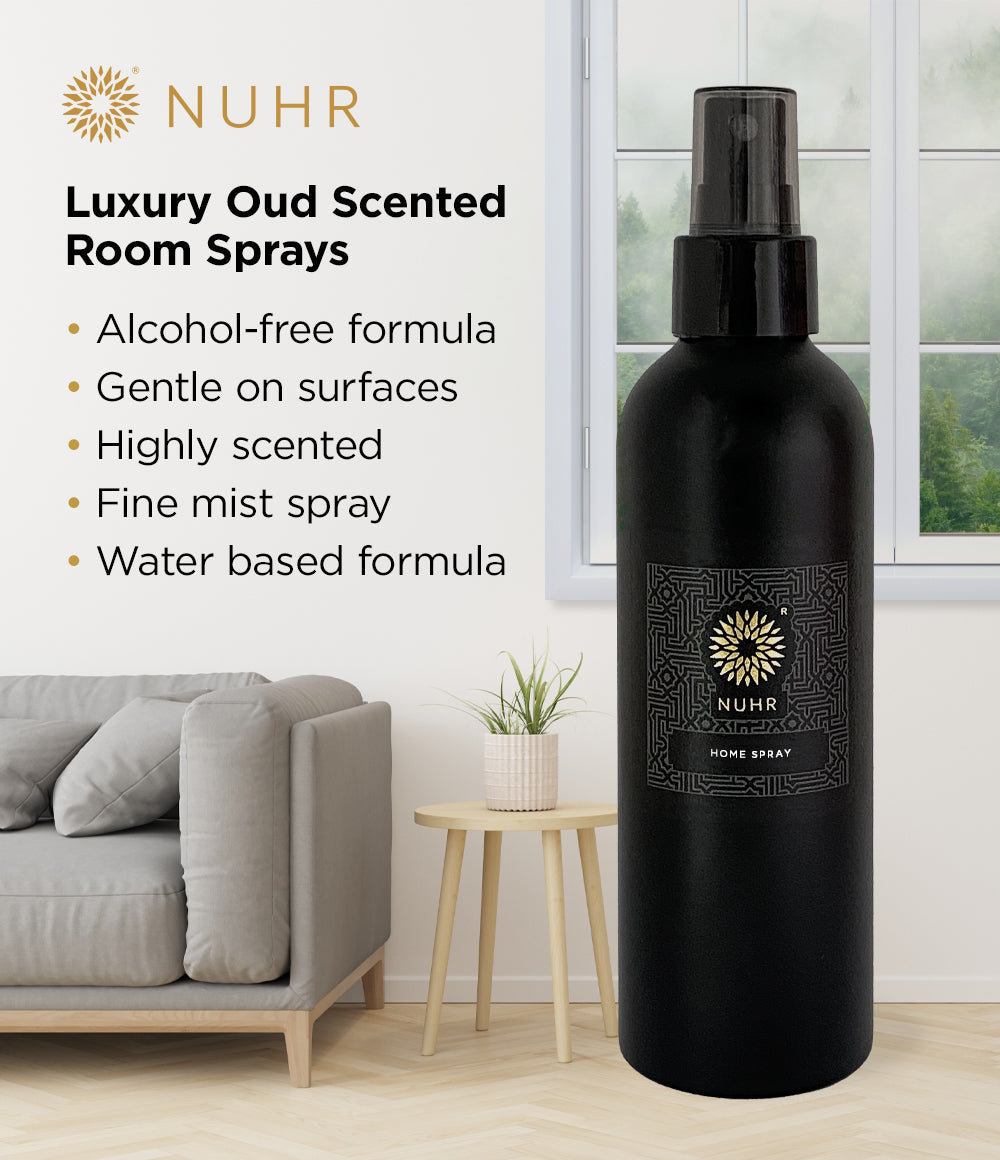 ® NUHR

Luxury Oud Scented Room Sprays

• Alcohol-free formula
• Gentle on surfaces
• Highly scented
• Fine mist spray
• Water based formula

R
NUHR
HOME SPRAY